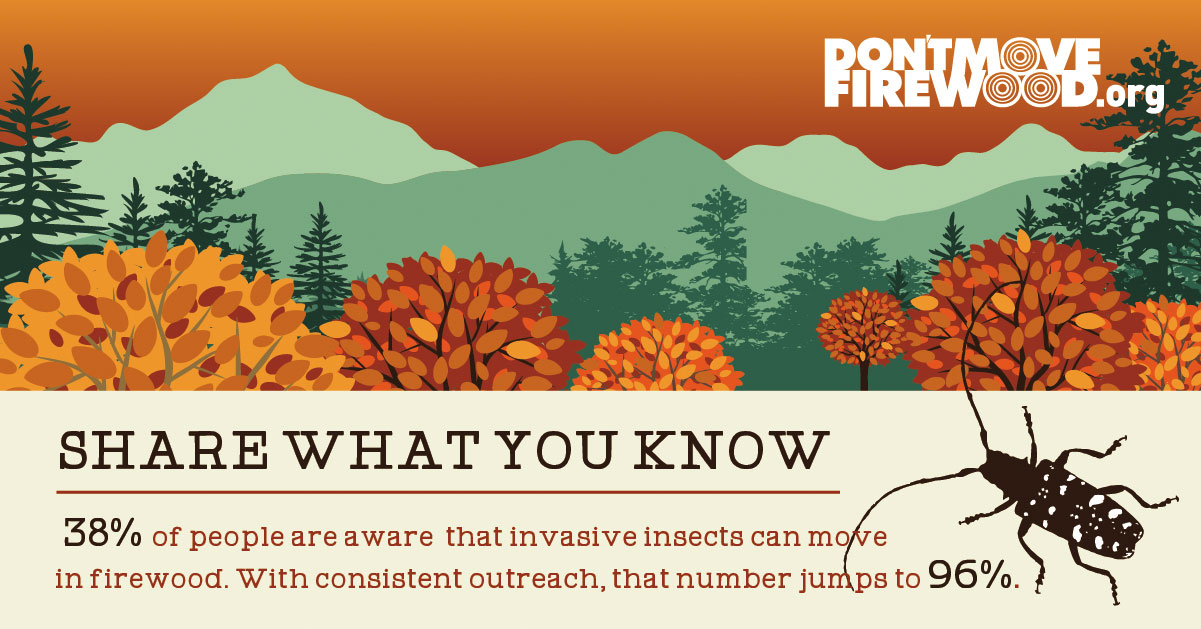 DON'T MOVE FIREWOOD.org

SHARE WHAT YOU KNOW

38% of people are aware that invasive insects can move in firewood. With consistent outreach, that number jumps to 96%.